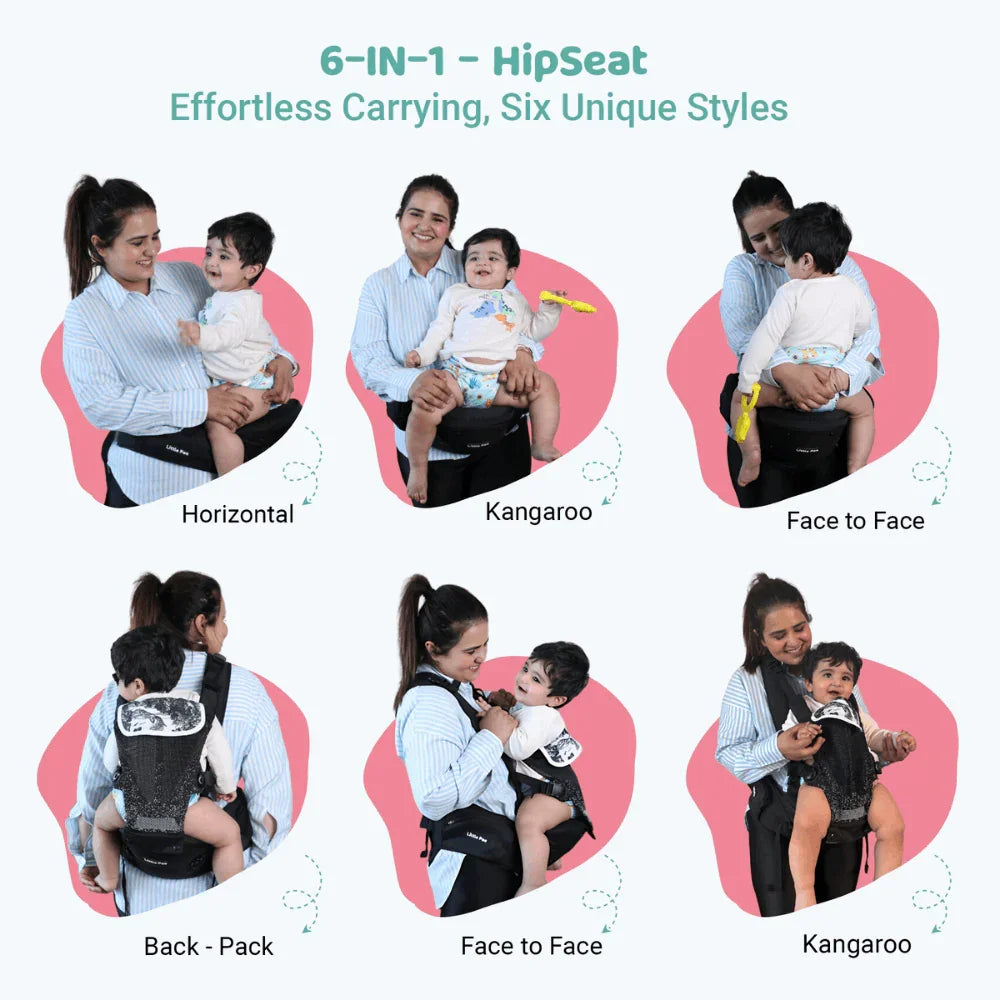 6-IN-1 - HipSeat
Effortless Carrying, Six Unique Styles

Horizontal

Kangaroo

Face to Face

Back - Pack

Face to Face

Kangaroo