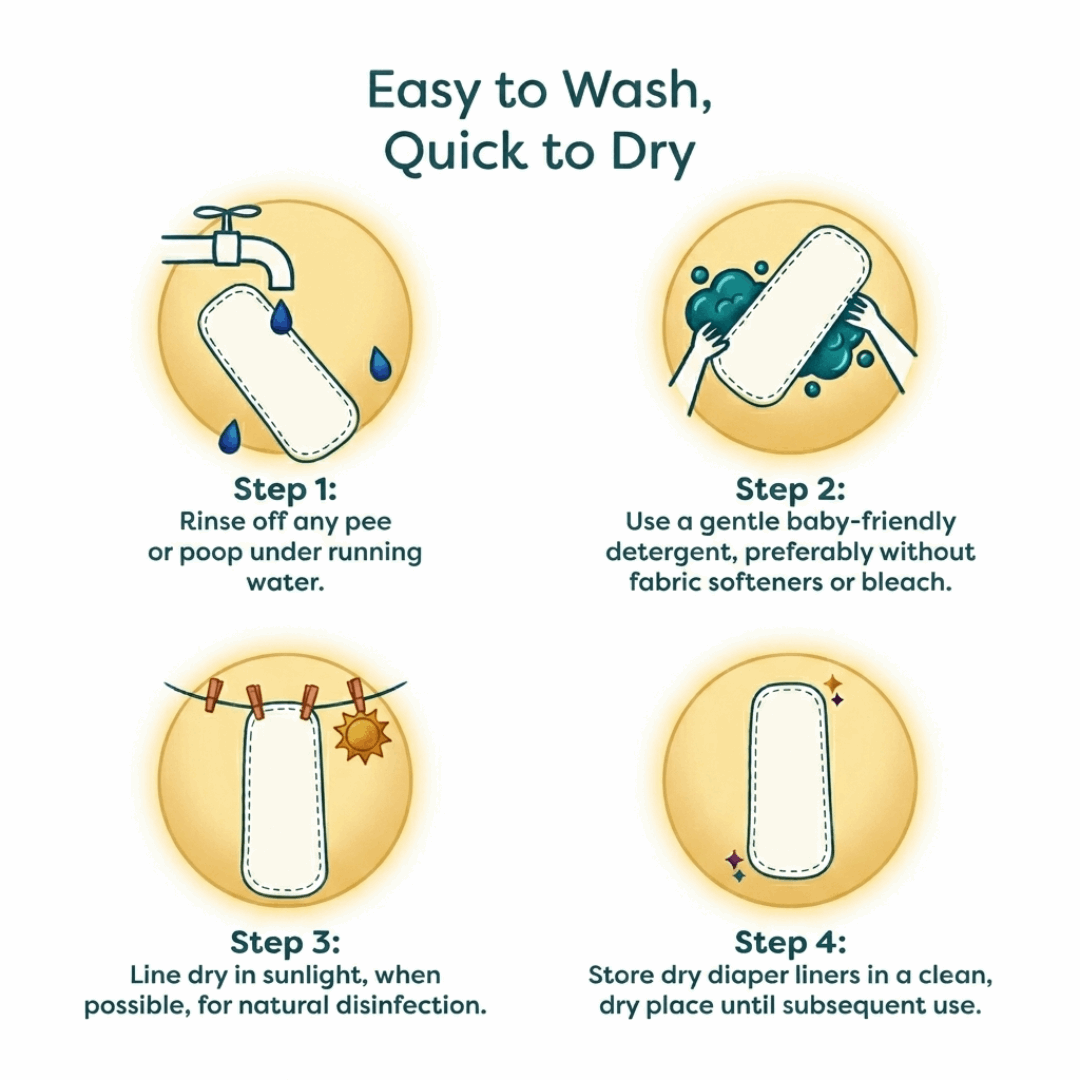 Easy to Wash, Quick to Dry

Step 1:
Rinse off any pee or poop under running water.

Step 2:
Use a gentle baby-friendly detergent, preferably without fabric softeners or bleach.

Step 3:
Line dry in sunlight, when possible, for natural disinfection.

Step 4:
Store dry diaper liners in a clean, dry place until subsequent use.