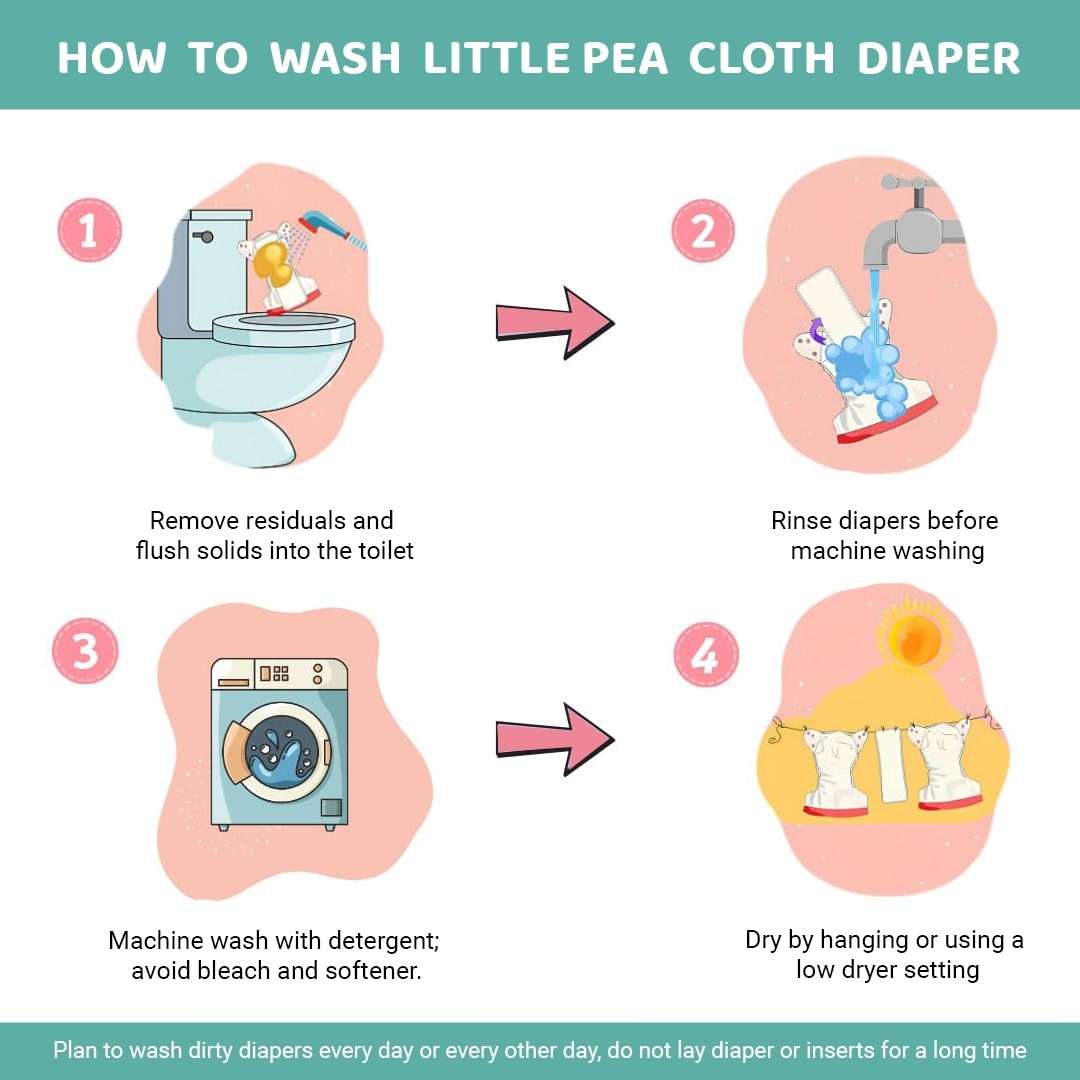 HOW TO WASH LITTLE PEA CLOTH DIAPER

1

Remove residuals and flush solids into the toilet

2

Rinse diapers before machine washing

3

Machine wash with detergent; avoid bleach and softener.

4

Dry by hanging or using a low dryer setting

Plan to wash dirty diapers every day or every other day, do not lay diaper or inserts for a long time