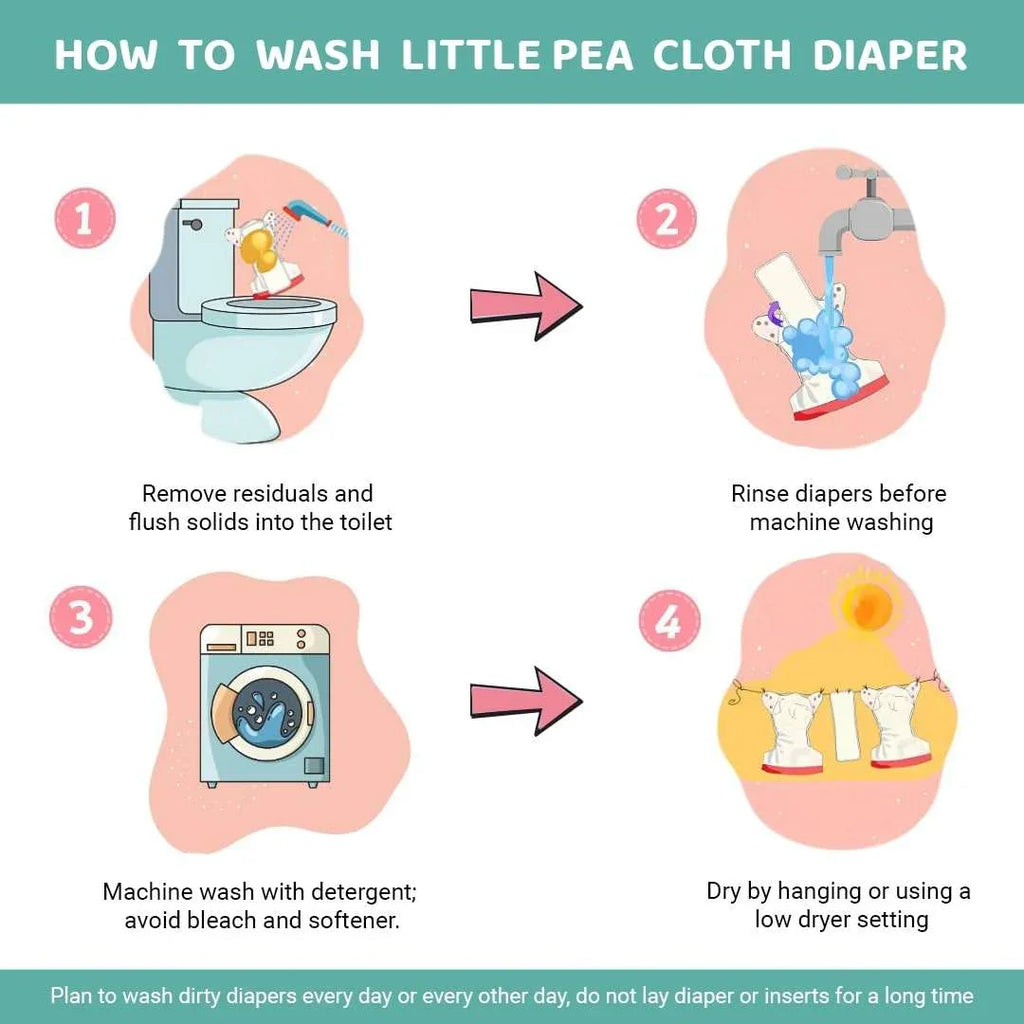 HOW TO WASH LITTLE PEA CLOTH DIAPER

1

Remove residuals and flush solids into the toilet

2

Rinse diapers before machine washing

3

Machine wash with detergent; avoid bleach and softener.

4

Dry by hanging or using a low dryer setting

Plan to wash dirty diapers every day or every other day, do not lay diaper or inserts for a long time